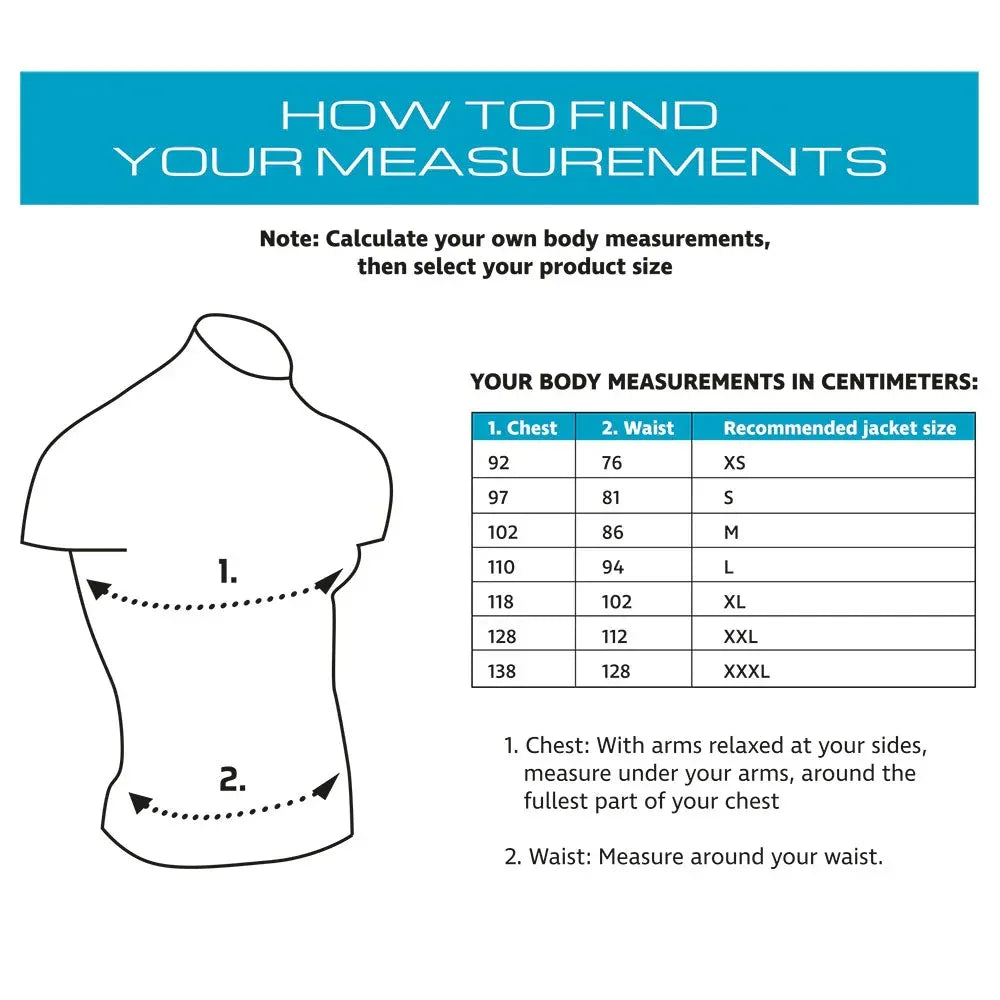 HOW TO FIND YOUR MEASUREMENTS

Note: Calculate your own body measurements, then select your product size

1.

2.

YOUR BODY MEASUREMENTS IN CENTIMETERS:

| 1. Chest | 2. Waist | Recommended jacket size |
|---|---|---|
| 92 | 76 | XS |
| 97 | 81 | S |
| 102 | 86 | M |
| 110 | 94 | L |
| 118 | 102 | XL |
| 128 | 112 | XXL |
| 138 | 128 | XXXL |

1. Chest: With arms relaxed at your sides, measure under your arms, around the fullest part of your chest

2. Waist: Measure around your waist.